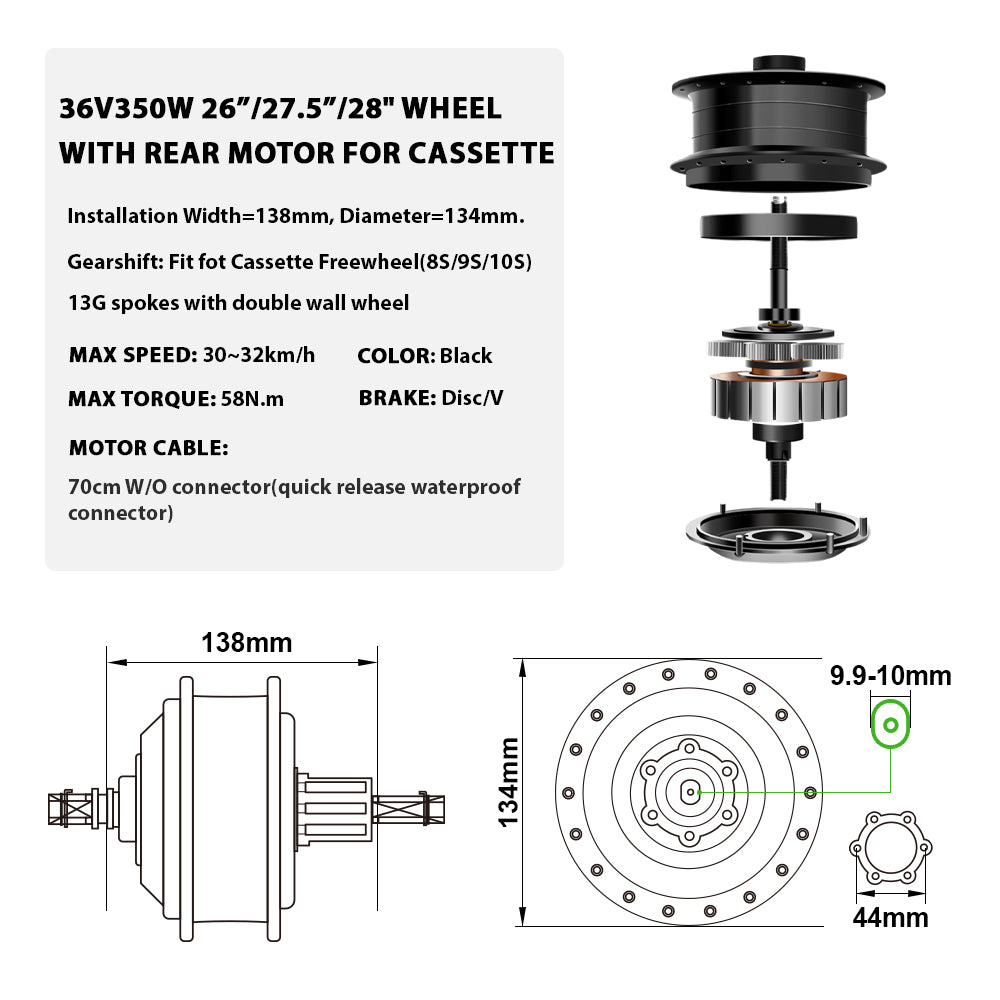 36V350W 26”/27.5”/28" WHEEL WITH REAR MOTOR FOR CASSETTE

Installation Width=138mm, Diameter=134mm.

Gearshift: Fit fot Cassette Freewheel(8S/9S/10S)

13G spokes with double wall wheel

MAX SPEED: 30~32km/h

COLOR: Black

MAX TORQUE: 58N.m

BRAKE: Disc/V

MOTOR CABLE:

70cm W/O connector(quick release waterproof connector)

138mm

134mm

9.9-10mm

44mm