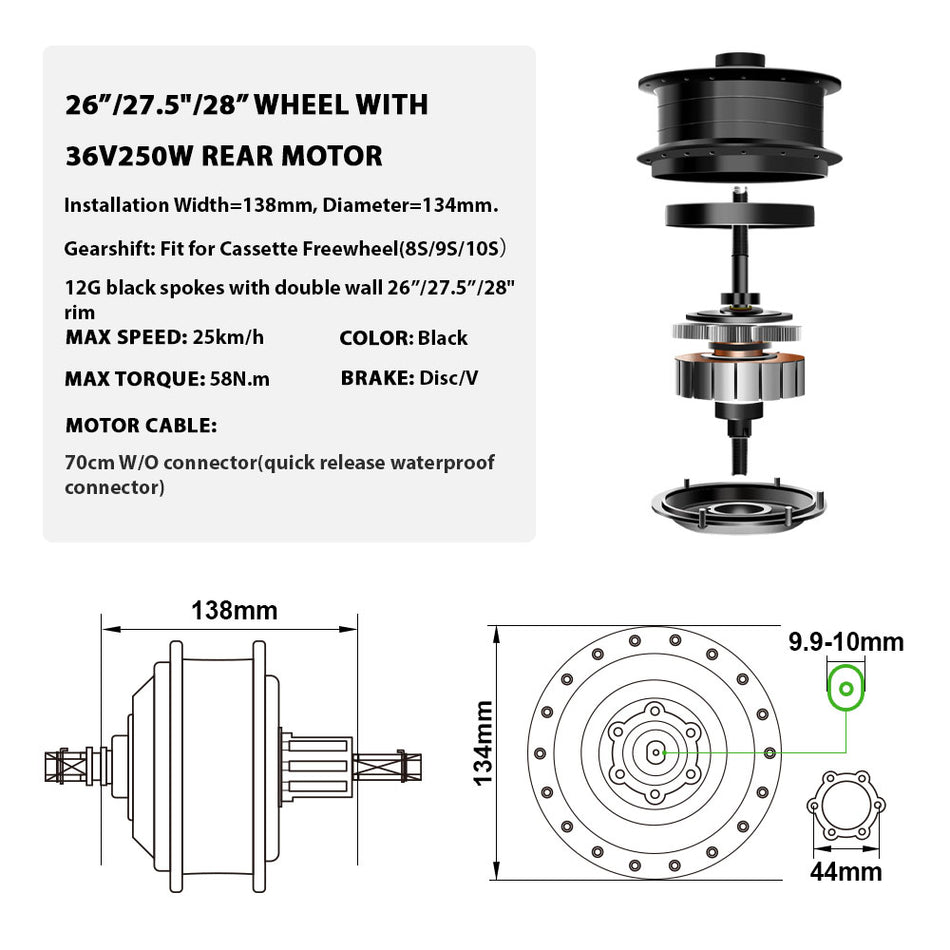 26”/27.5"/28” WHEEL WITH 36V250W REAR MOTOR

Installation Width=138mm, Diameter=134mm.

Gearshift: Fit for Cassette Freewheel(8S/9S/10S)

12G black spokes with double wall 26”/27.5”/28" rim

MAX SPEED: 25km/h

COLOR: Black

MAX TORQUE: 58N.m

BRAKE: Disc/V

MOTOR CABLE:

70cm W/O connector(quick release waterproof connector)

138mm

134mm

9.9-10mm

44mm